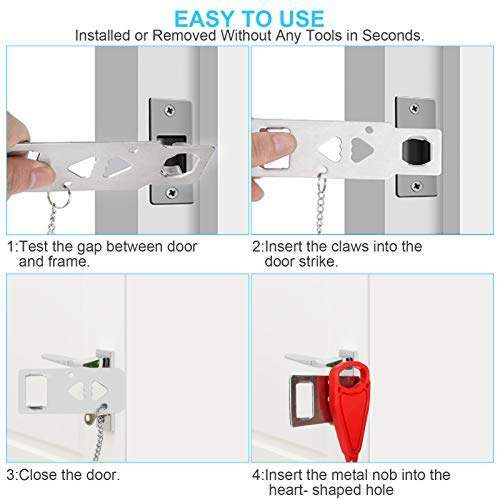 EASY TO USE
Installed or Removed Without Any Tools in Seconds.

1:Test the gap between door and frame.

2:Insert the claws into the door strike.

3:Close the door.

4:Insert the metal nob into the heart- shaped hole